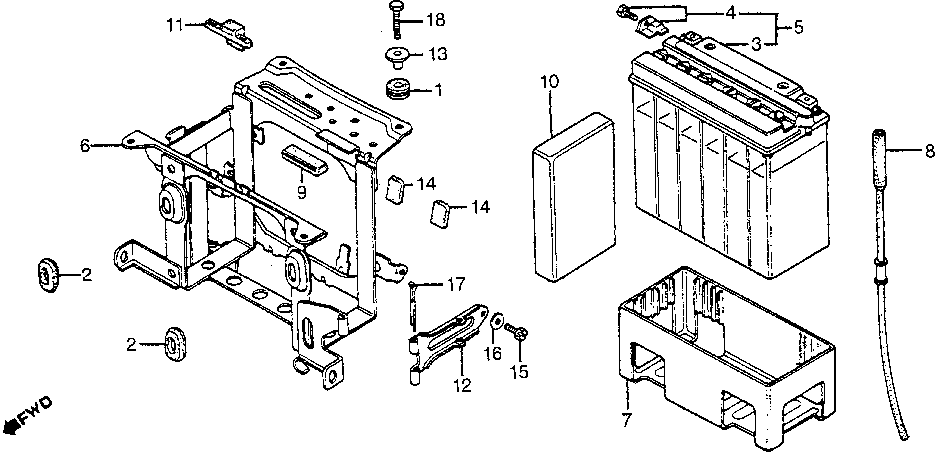 11
18
13
1
4
5
3
10
8
6
9
14
14
2
17
2
16
15
12
7
FWD