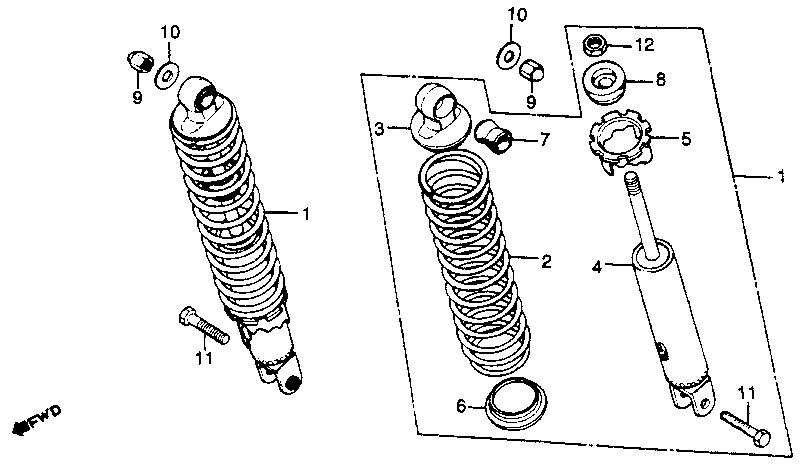 10
9
1
11
FWD
10
9
12
8
3
7
5
1
2
4
6
11