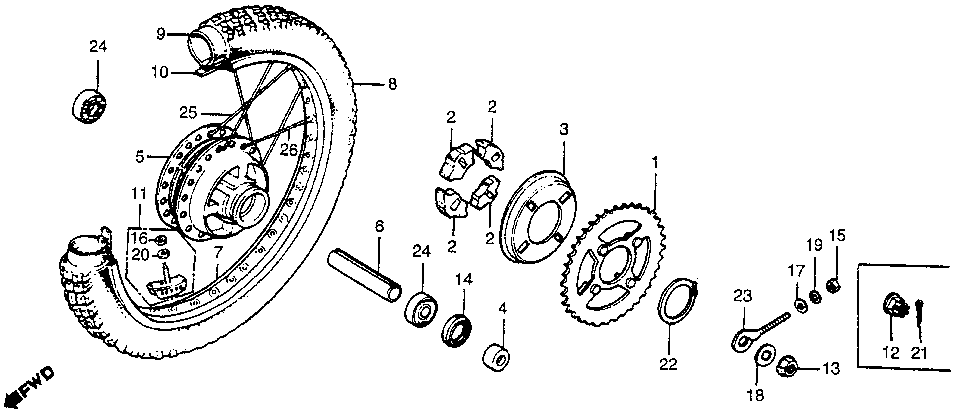 24
9
10
8
25
5
26
11
16
20
7
2
2
2
2
3
1
6
24
14
4
22
23
17
19
15
18
13
12
21
FWD