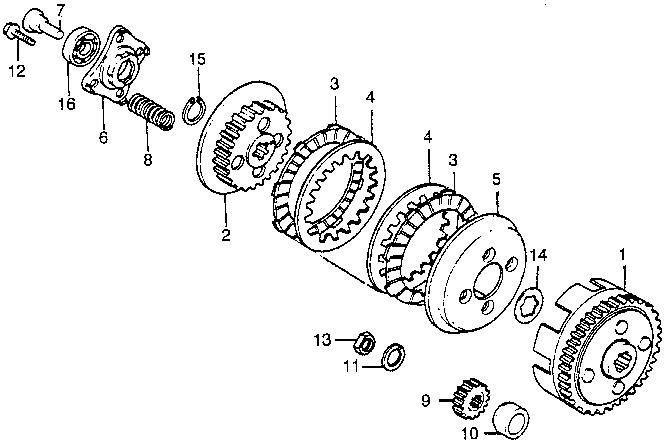 7
12
16
6
8
15
2
3
4
4
3
5
14
1
13
11
9
10