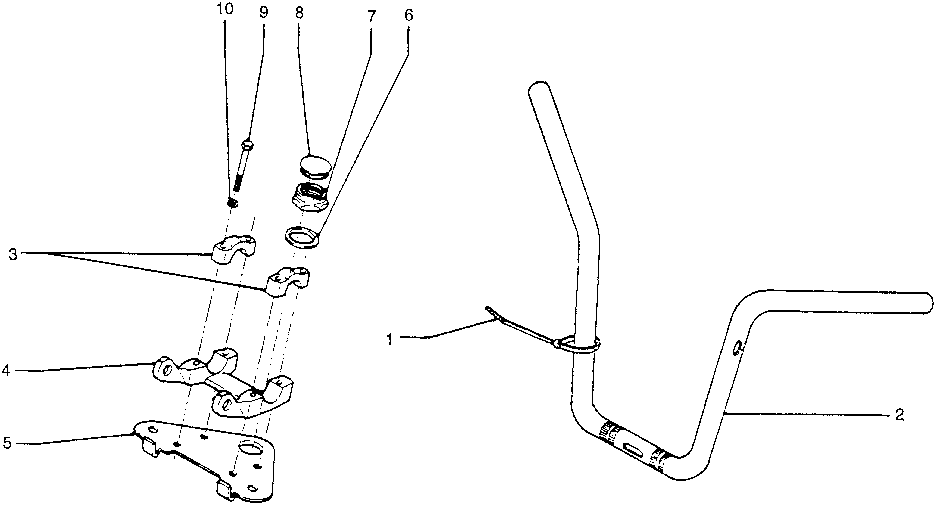 10
9
8
7
6
3
4
5
1
2