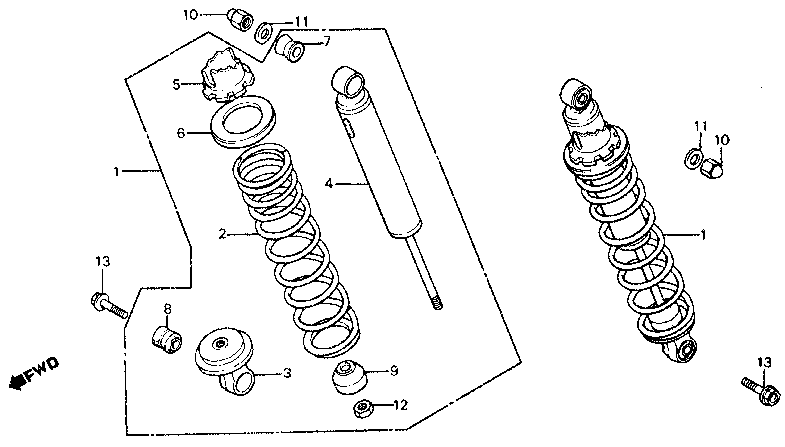 10
11
7
5
6
1
4
2
13
8
3
9
12
FWD
11
10
1
13