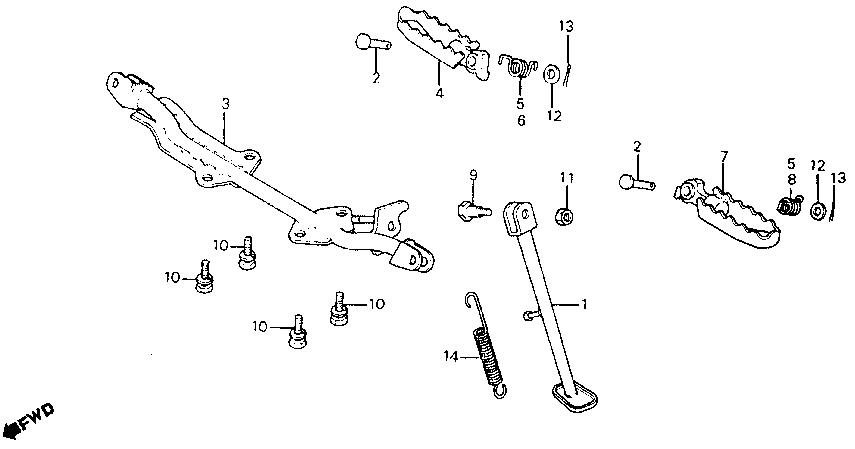 13
2
4
5
6
12
3
2
7
5
8
12
13
9
11
10
10
10
10
1
14
FWD