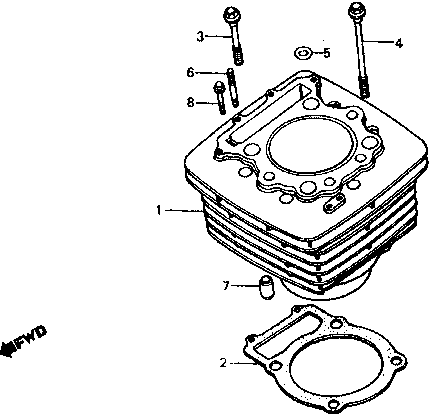 3
4
5
6
8
1
7
FWD
2