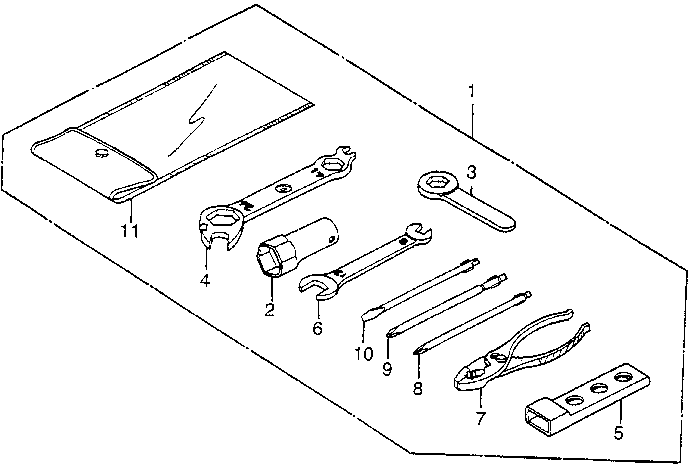 1
3
11
4
2
6
10
9
8
7
5