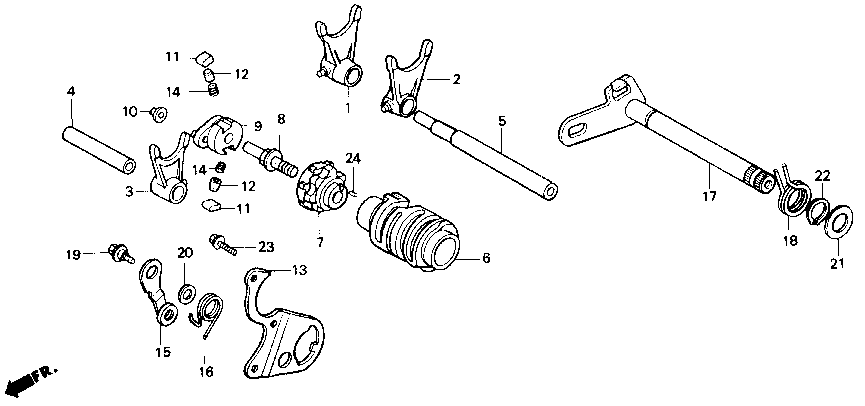 11
12
14
4
10
9
8
1
2
5
3
14
12
11
24
7
6
17
22
18
21
19
20
23
13
15
16
FR.