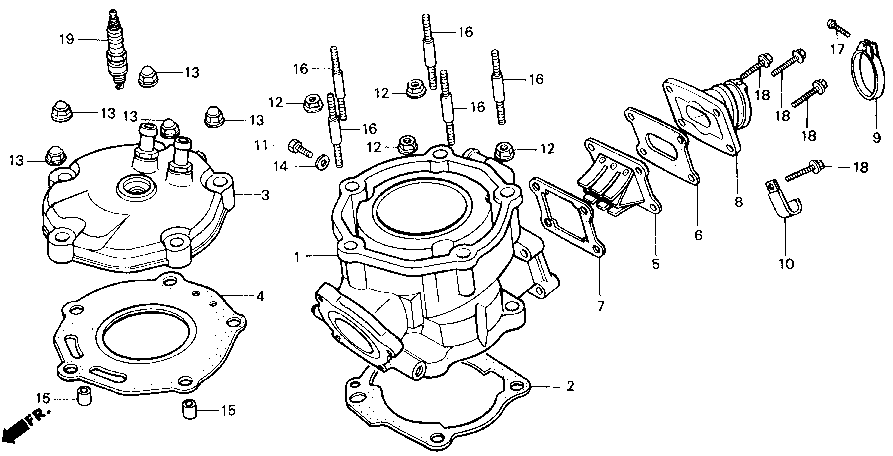 19
13
13
13
13
13
3
4
15
15
FR.
16
16
16
16
16
12
12
12
12
11
14
1
2
7
5
6
8
18
18
18
18
17
9
10