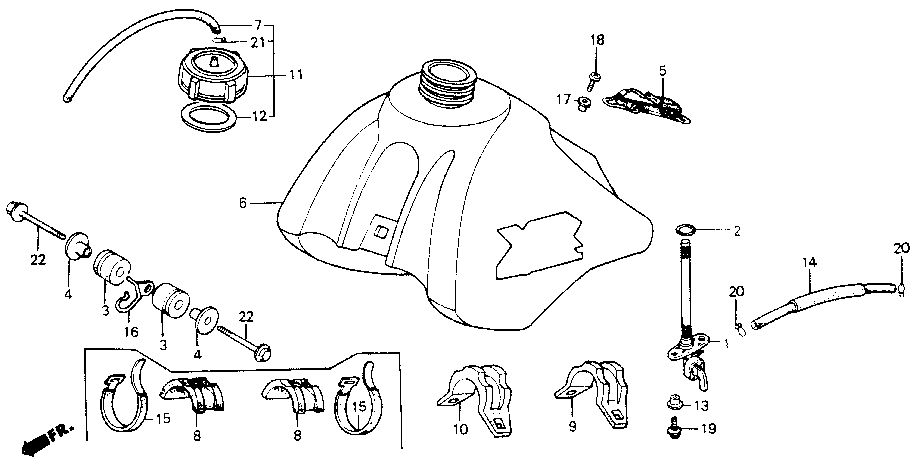 7
21
11
12
18
5
17
6
2
20
14
20
22
4
3
16
3
4
22
1
15
8
8
15
10
9
13
19
FR.