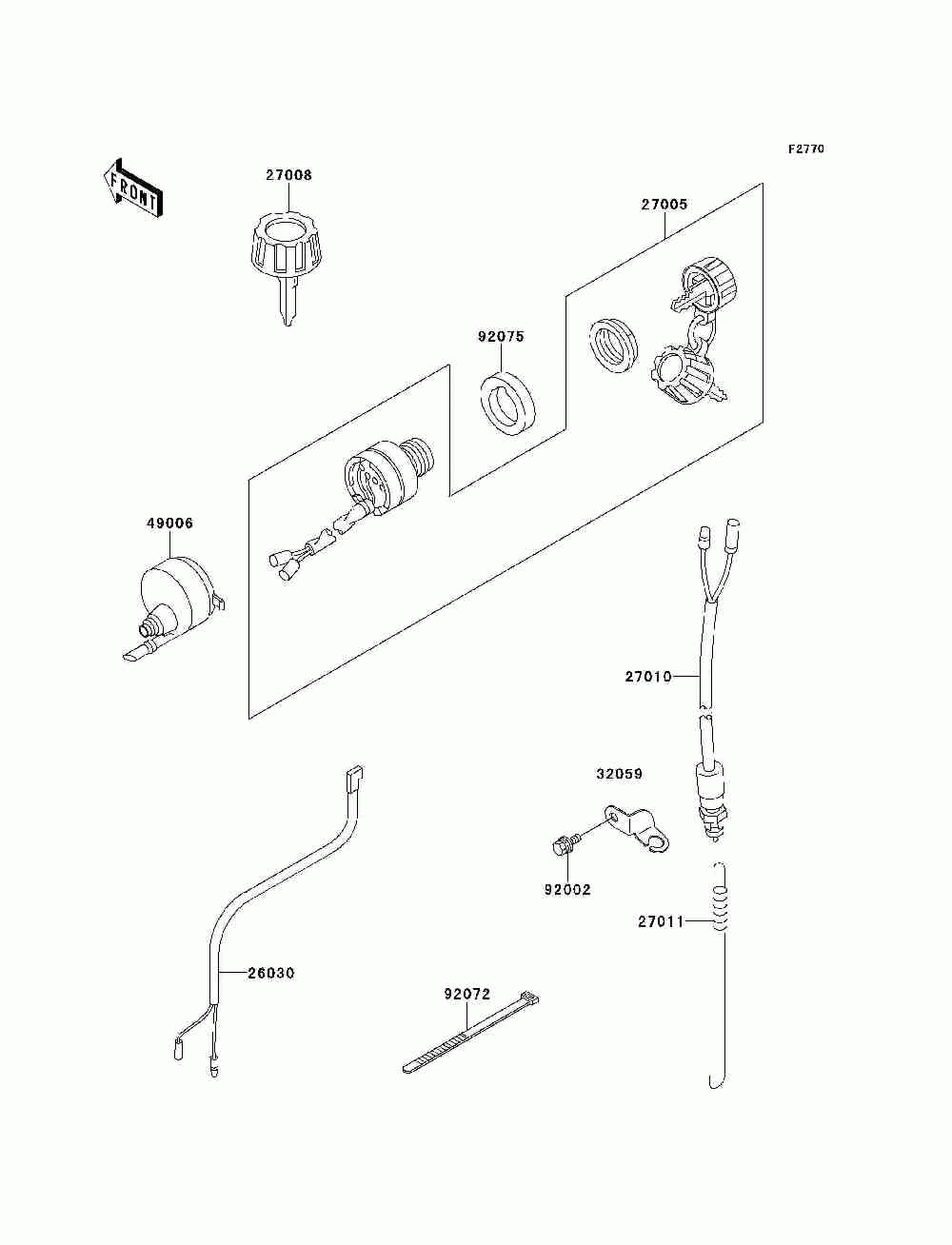 F2770

FRONT

27008

27005

92075

49006

27010

32059

92002

27011

26030

92072