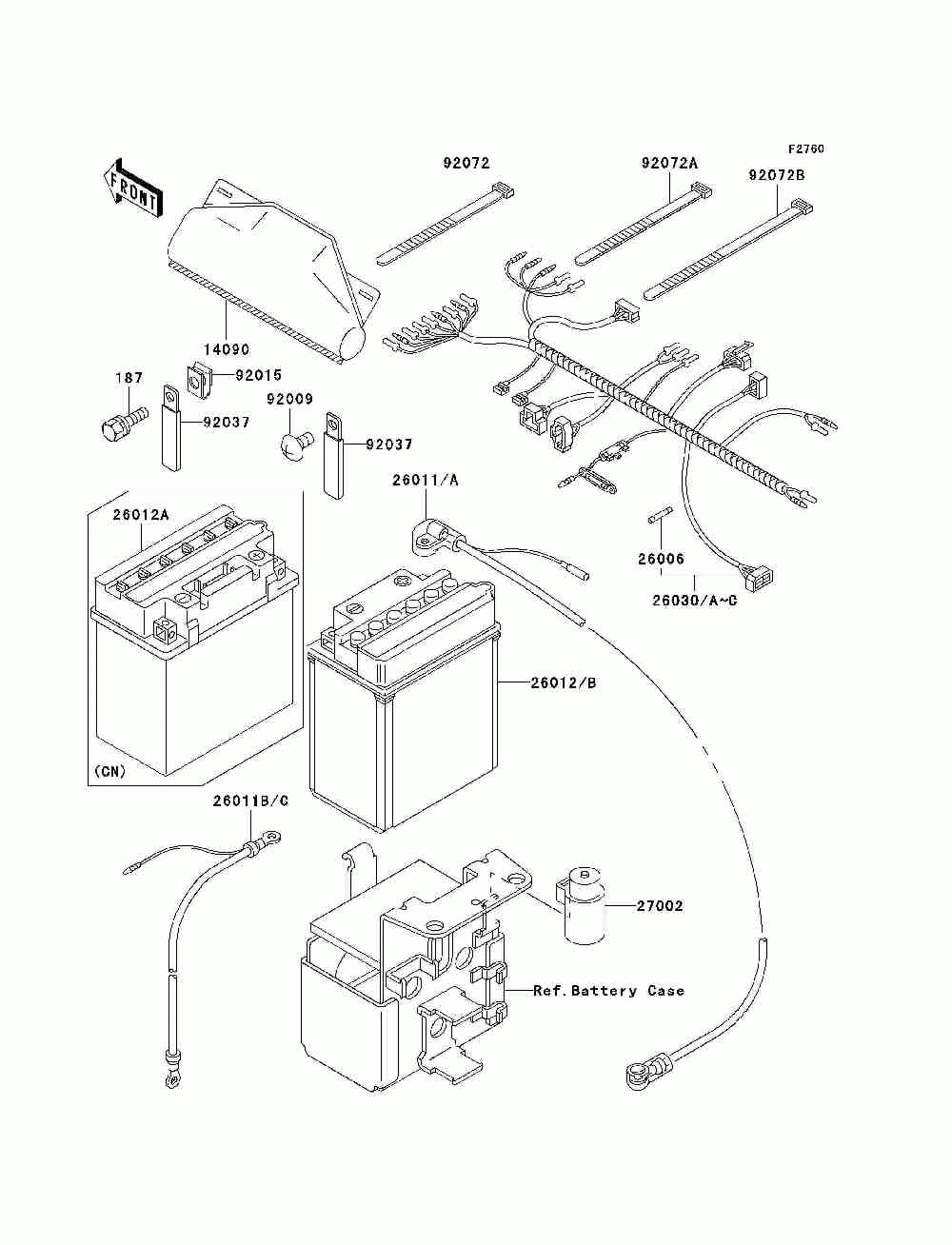 F2760

FRONT

92072

92072A

92072B

14090

187

92015

92009

92037

92037

26011/A

26012A

26006

26030/A~C

26012/B

(CN)

26011B/C

27002

Ref.Battery Case