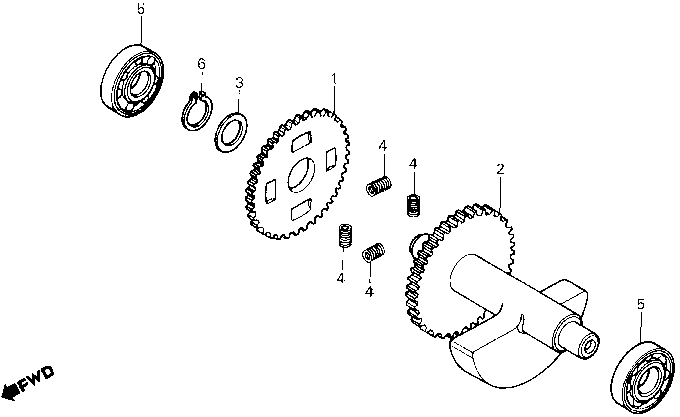 5
6
3
1
4
4
2
4
4
5
FWD