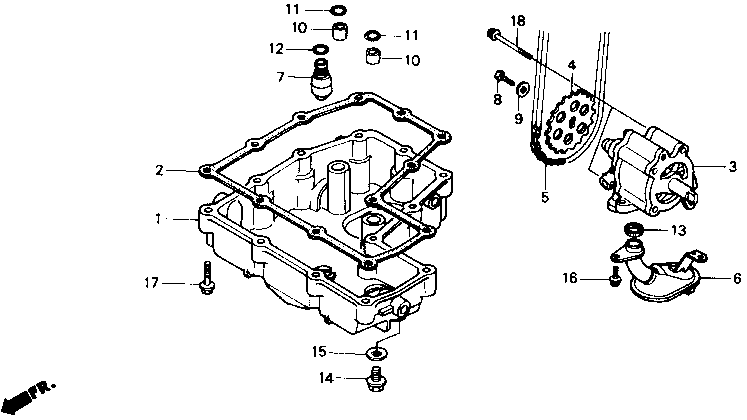 11
10
11
12
10
7
18
4
8
9
2
3
5
1
13
17
16
6
15
14
FR.