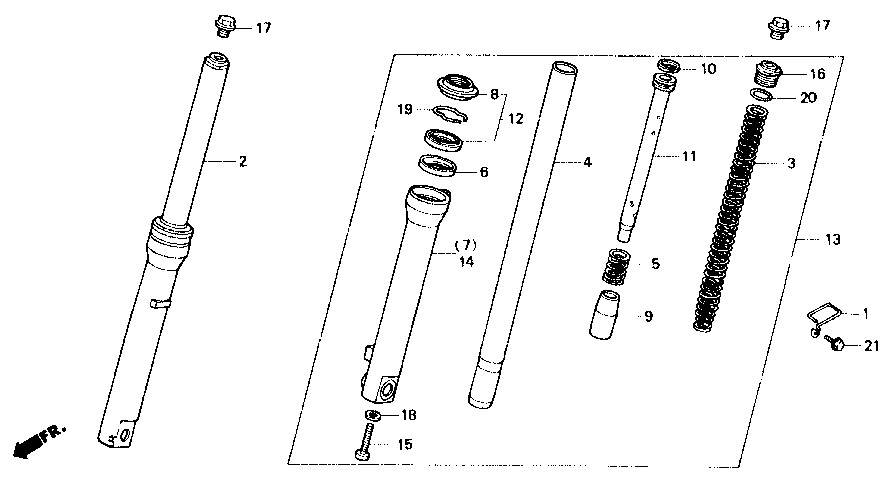 17
2
FR.
8
19
12
6
(7)
14
18
15
4
10
11
5
9
17
16
20
3
13
1
21