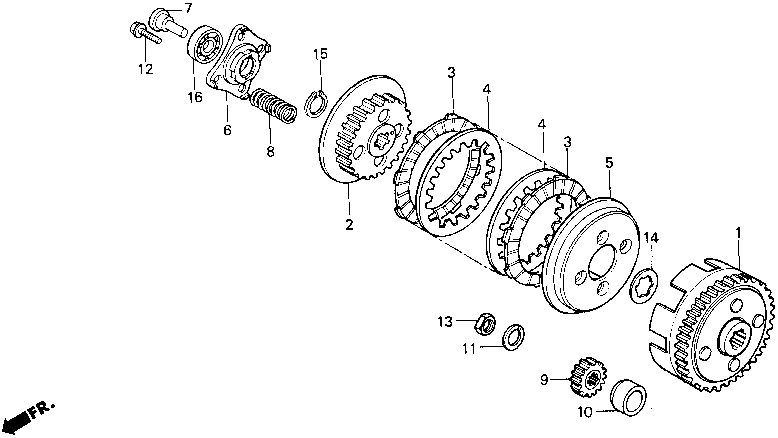 7
12
16
6
8
15
2
3
4
4
3
5
14
1
13
11
9
10
FR.