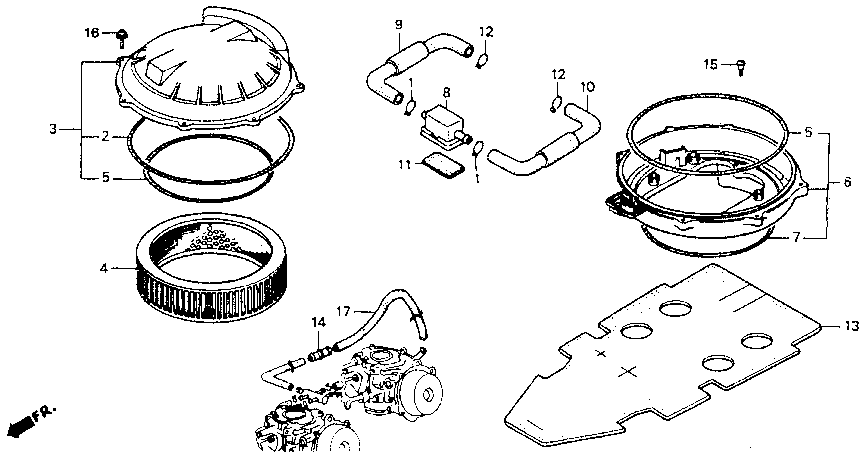 16
3
2
5
4
9
12
1
8
11
1
12
10
15
5
6
7
13
14
17
FR.