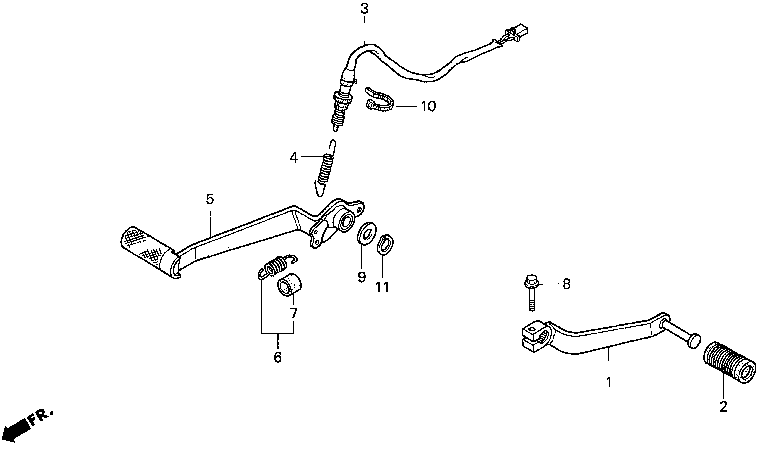 3
10
4
5
9
11
7
6
8
1
2
FR.