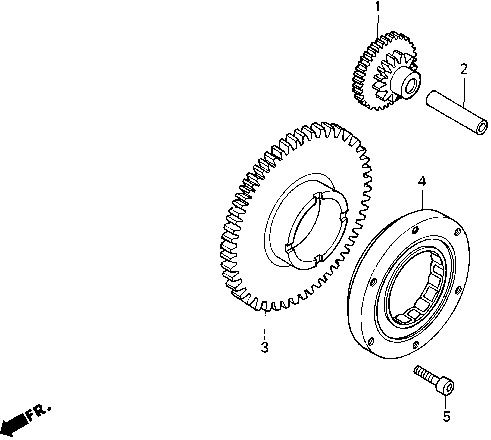 1
2
4
3
5
FR.