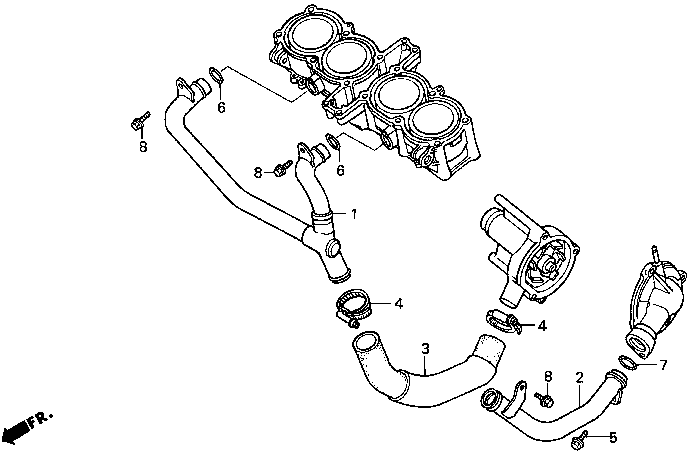 6
8
8
6
1
4
4
3
7
8
2
5
FR.