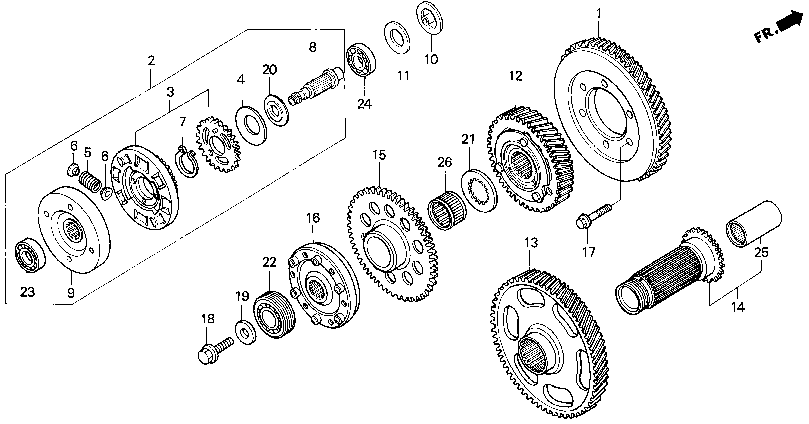 FR.
1
2
3
4
5
6
6
7
8
9
10
11
12
13
14
15
16
17
18
19
20
21
22
23
24
25
26