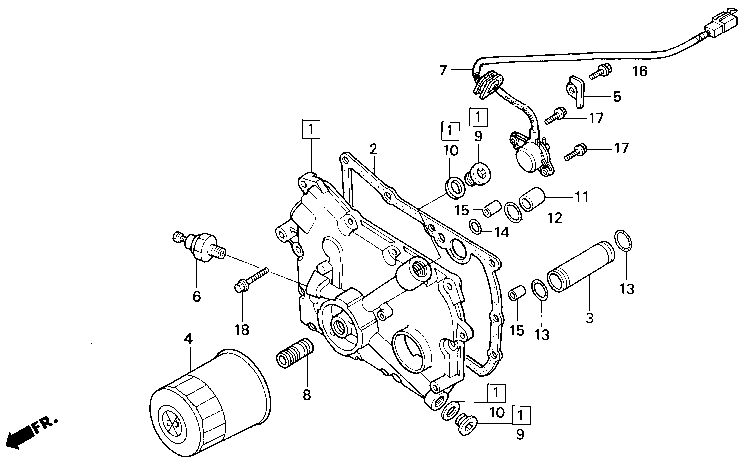 7
16
5
17
17
1
1
1
9
10
2
11
15
12
14
13
6
18
15
13
3
4
8
1
10
1
9
FR.