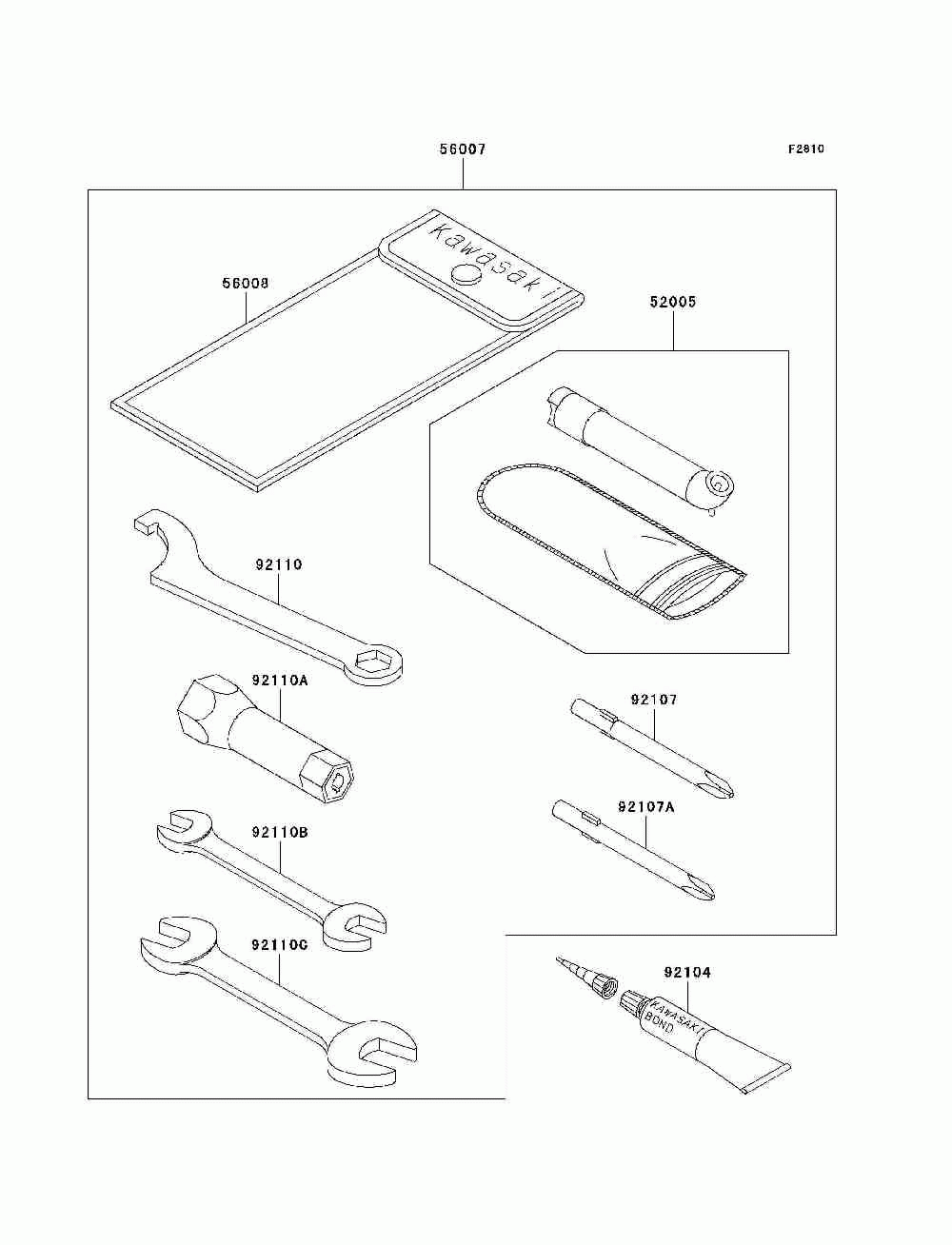 56007

F2810

Kawasaki

56008

52005

92110

92110A

92107

92107A

92110B

92110C

92104

KAWASAKI BOND