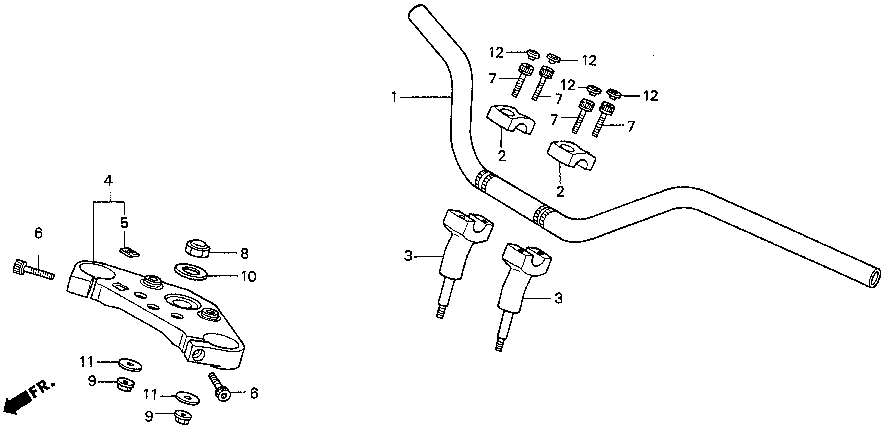 12
12
7
7
12
12
1
7
7
2
2
4
5
6
8
10
3
3
11
9
11
9
6
FR.