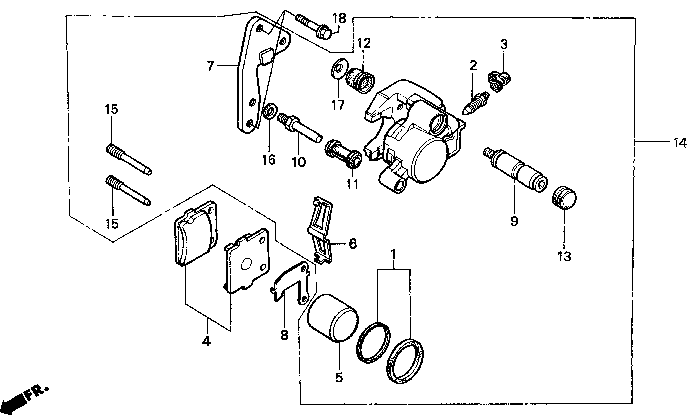 18
12
3
7
2
17
15
16
10
11
14
15
9
6
13
1
4
8
5
FR.