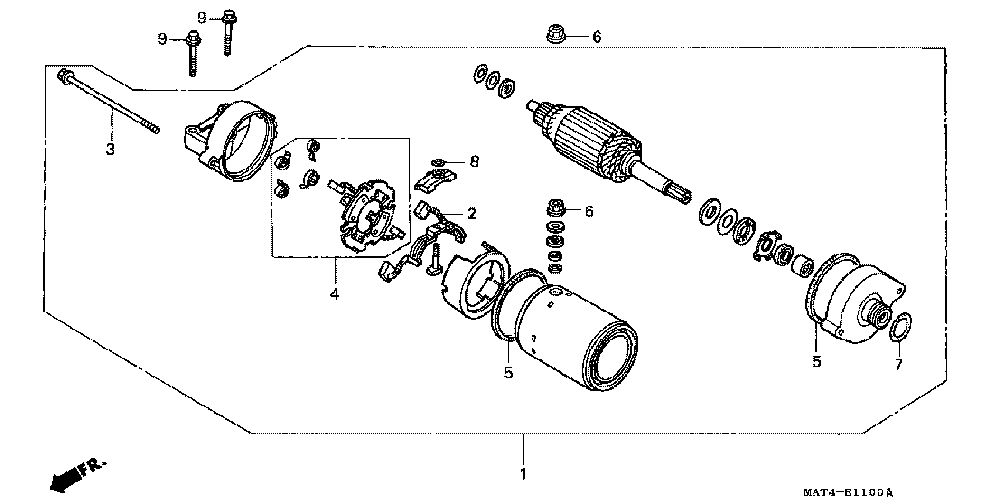 9
9
6
3
8
2
6
4
5
5
7
1
FR.
MAT4-E1100A