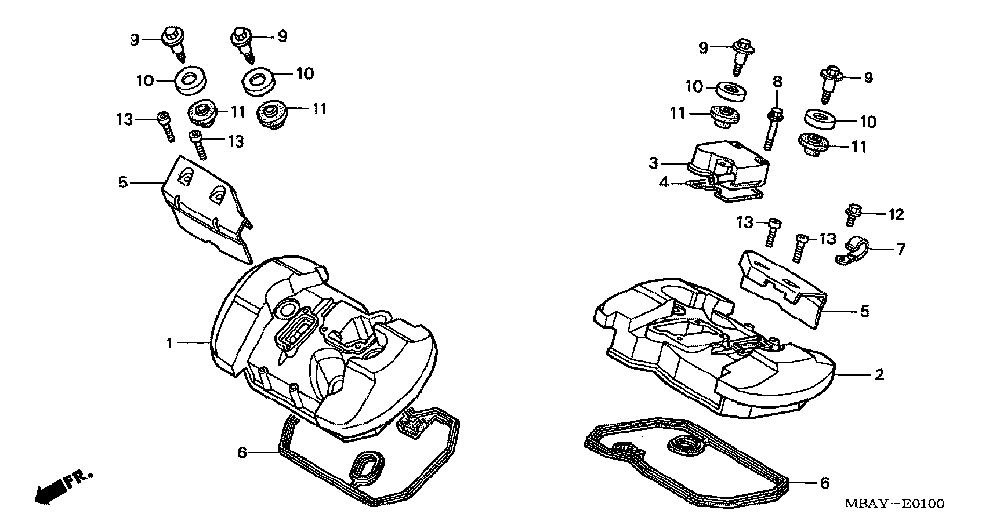 9
9
10
10
13
11
11
13
5
1
6
FR.
9
10
8
9
11
10
3
11
4
13
12
13
7
5
2
6
MBAY-E0100