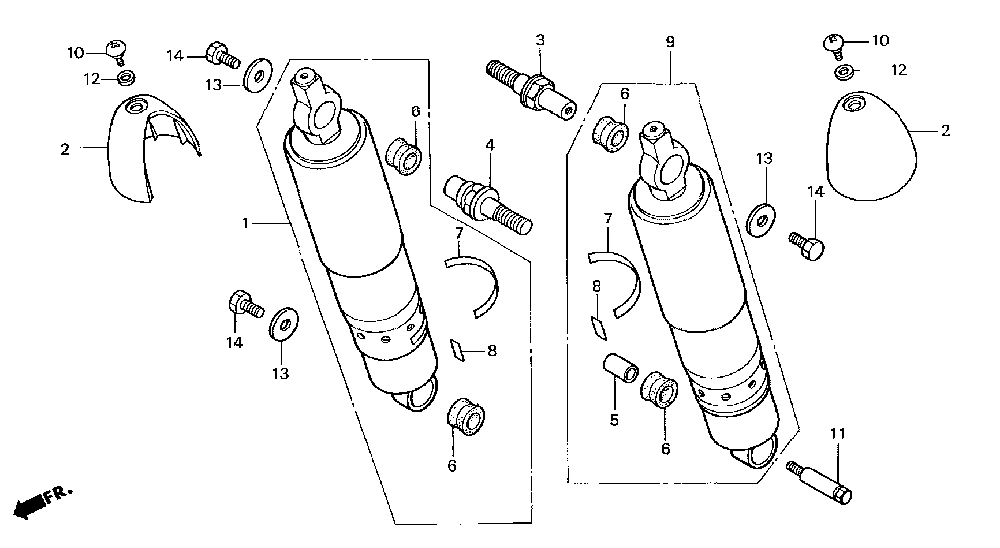 10
12
14
13
2
1
14
13
6
3
4
7
8
6
9
6
7
8
5
6
10
12
2
13
14
11
FR.