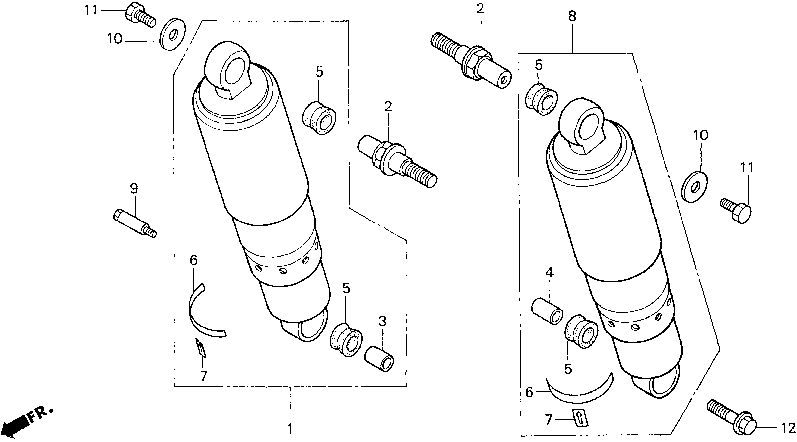 11
10
5
2
9
6
7
5
3
1
FR.
2
8
5
10
11
4
5
6
7
12