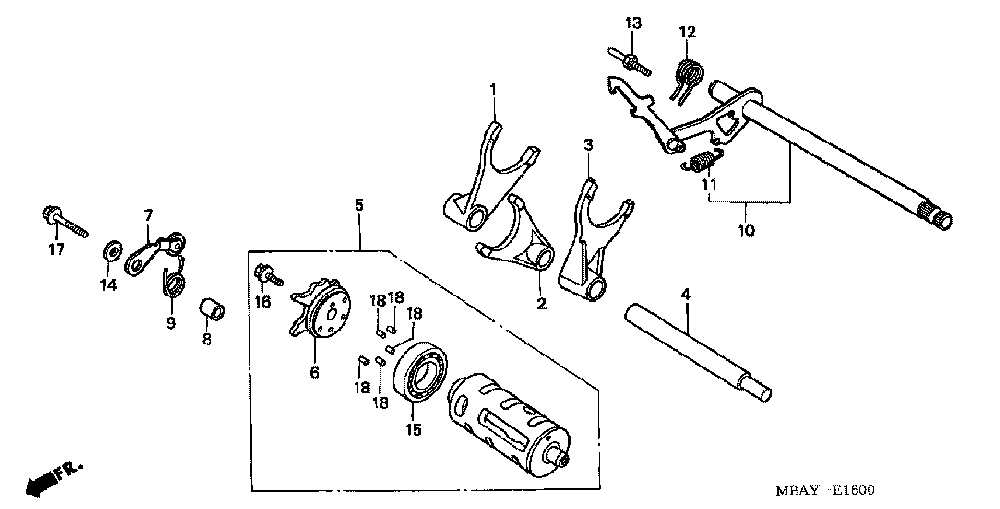 13
12
1
3
11
10
5
7
17
14
9
8
16
18
18
18
6
18
18
15
2
4
FR.
MBAY -E1600