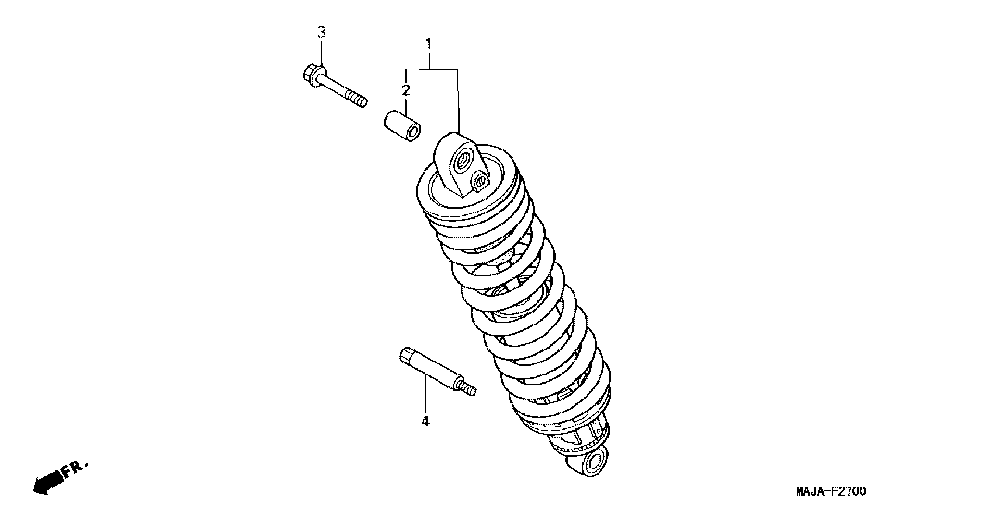 3
1
2
4
FR.
MAJA-F2700