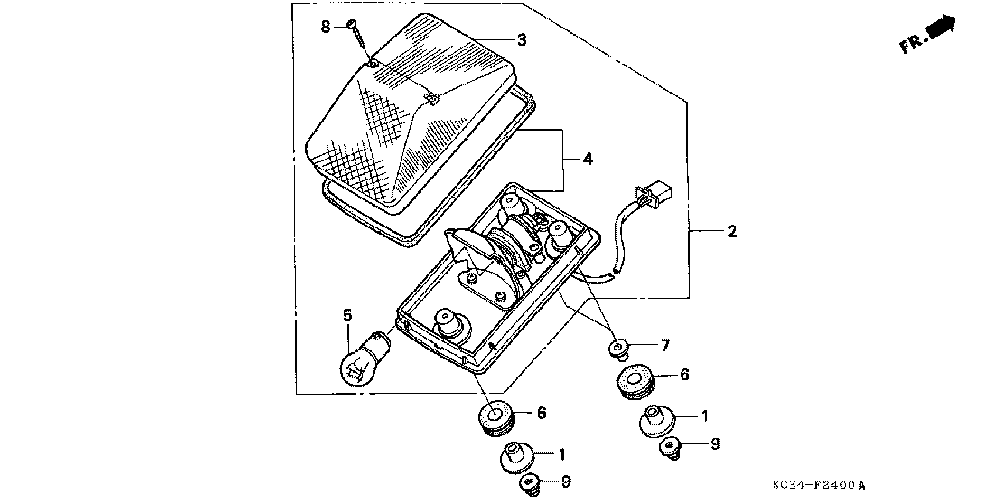 FR.
8
3
4
2
5
7
6
6
1
1
9
9
SC24-F2400A