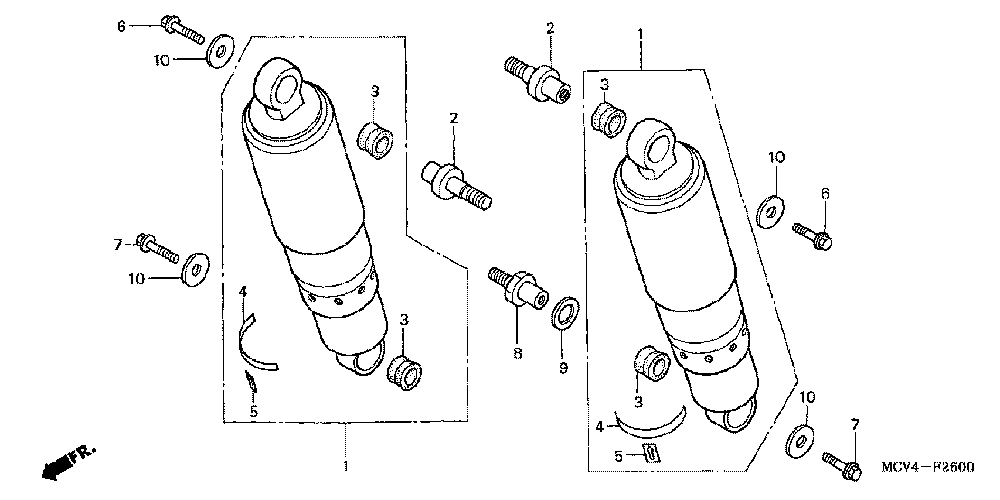 6
10
3
2
7
10
4
5
3
1
FR.
2
1
3
10
6
8
9
3
4
5
10
7
MCV4－F2600