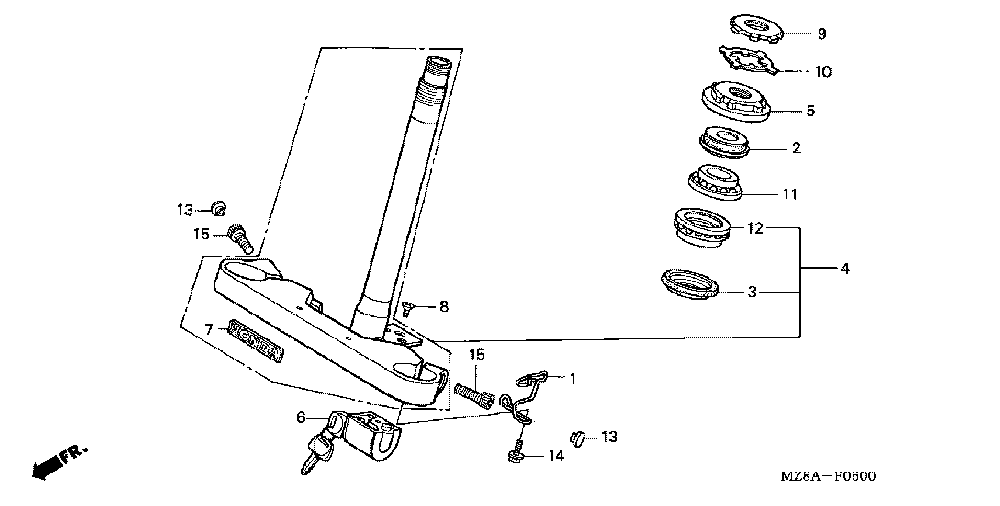 9
10
5
2
11
12
4
3
13
15
8
7
15
1
6
13
14
FR.
MZ8A—F0600