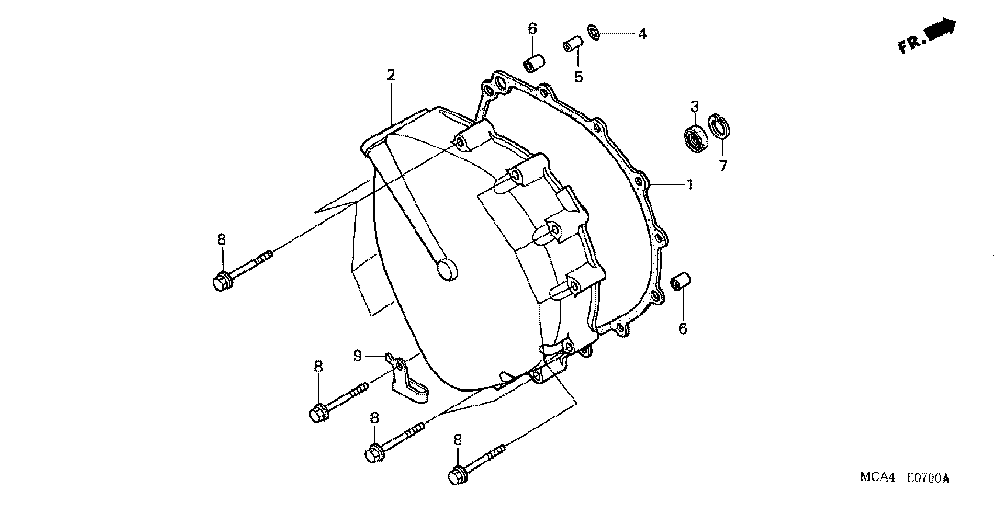 FR.

6
4
5
2
3
7
1
8
6
9
8
8
8

MCA4 E0700A