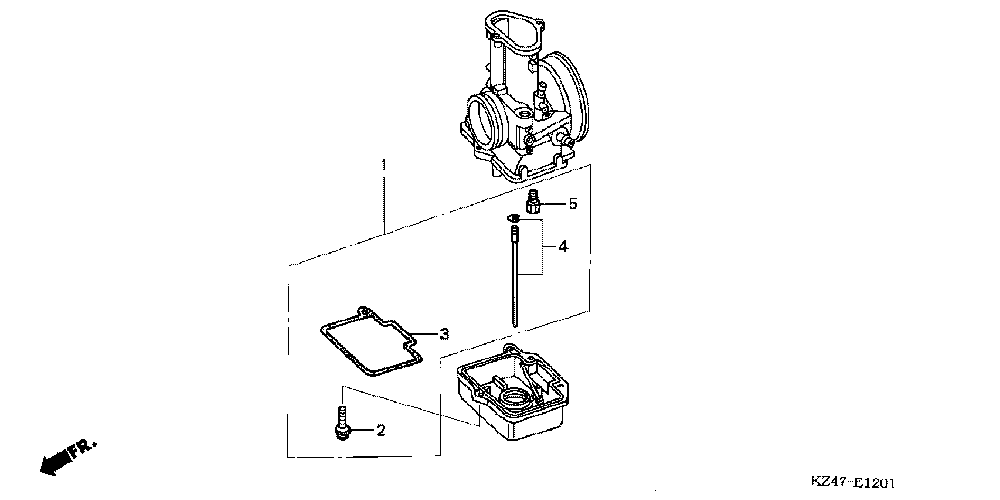 1
5
4
3
2
FR.
KZ47-E1201