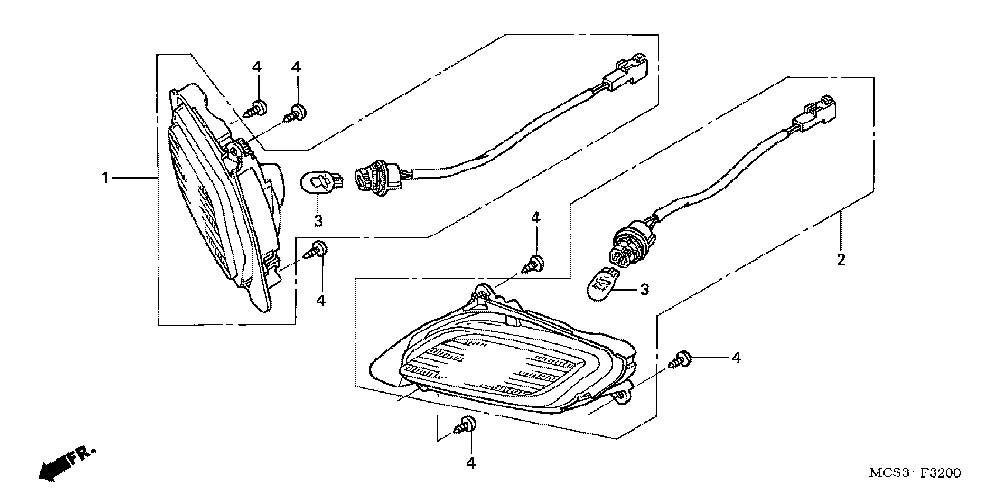 4
4
1
3
4
4
2
3
4
4
FR.
MCS3 F3200