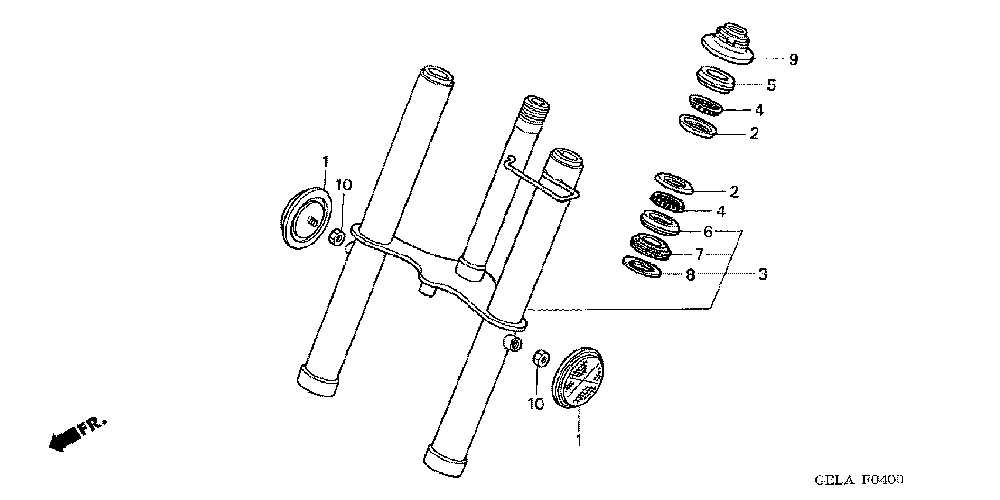 9
5
4
2
1
10
2
4
6
7
8
3
10
1
FR.
GELA F0400