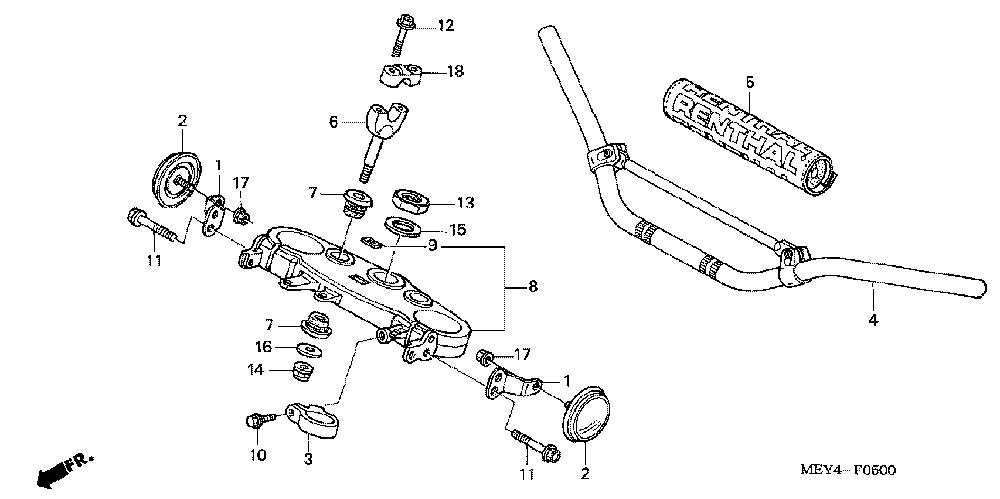 12
18
6
2
1
17
7
13
15
9
11
8
7
16
14
17
1
10
3
11
2
5
RENTHAL
4
FR.
MEY4—F0600