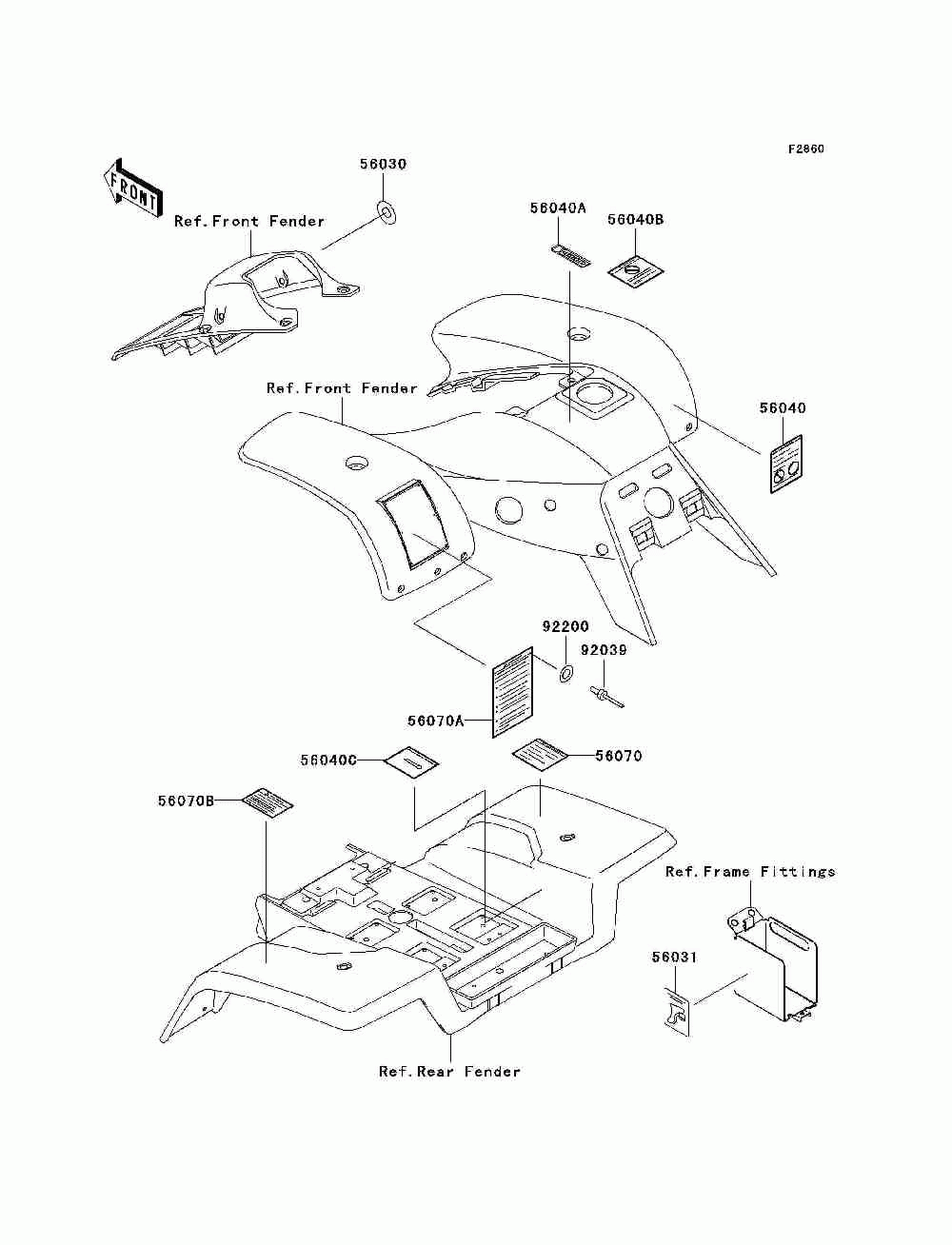 F2860

FRONT

56030

Ref.Front Fender

56040A

56040B

Ref.Front Fender

56040

92200

92039

56070A

56040C

56070

56070B

Ref.Frame Fittings

56031

Ref.Rear Fender