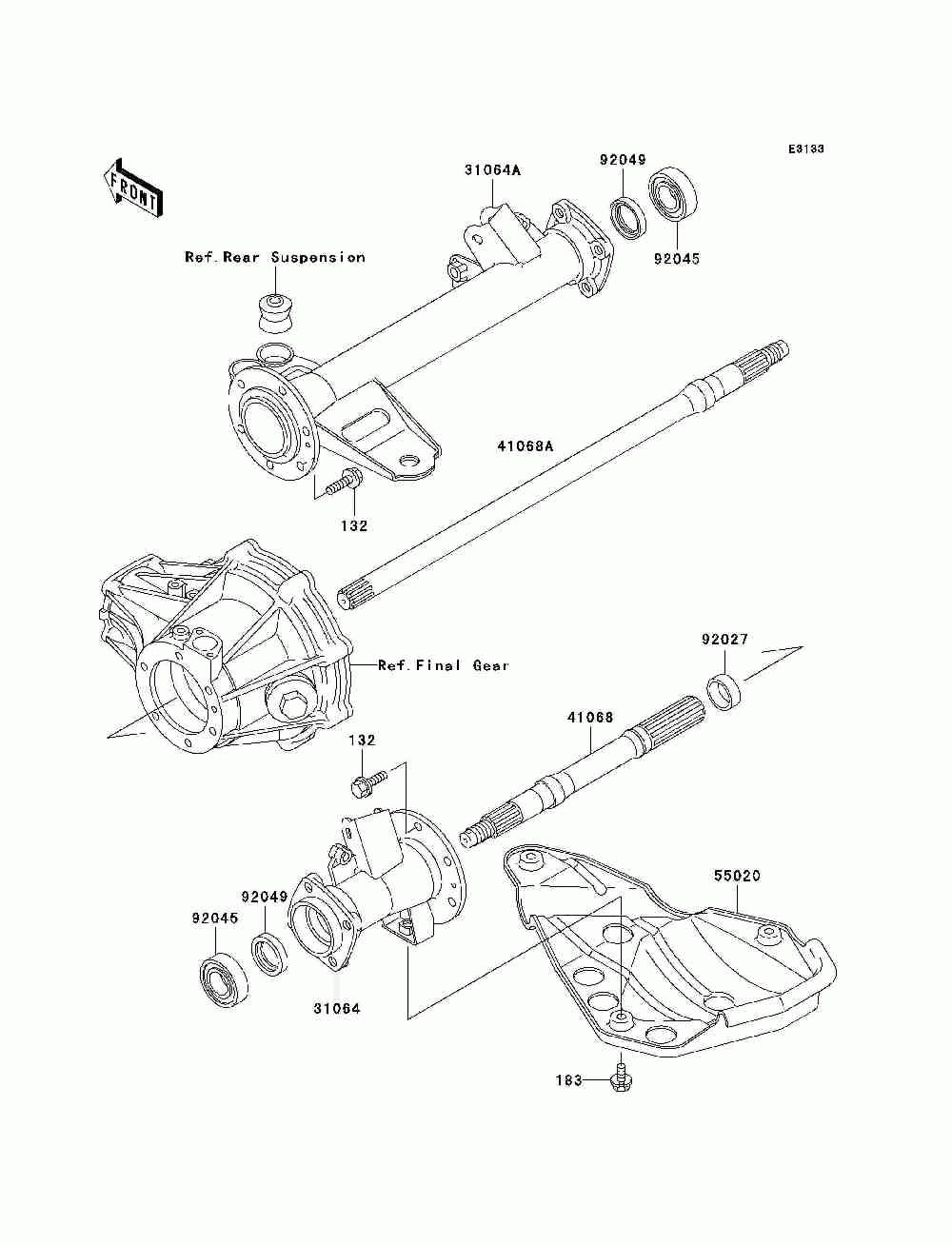 E3133

FRONT

31064A

92049

92045

Ref.Rear Suspension

41068A

132

Ref.Final Gear

92027

41068

132

55020

92049

92045

31064

183