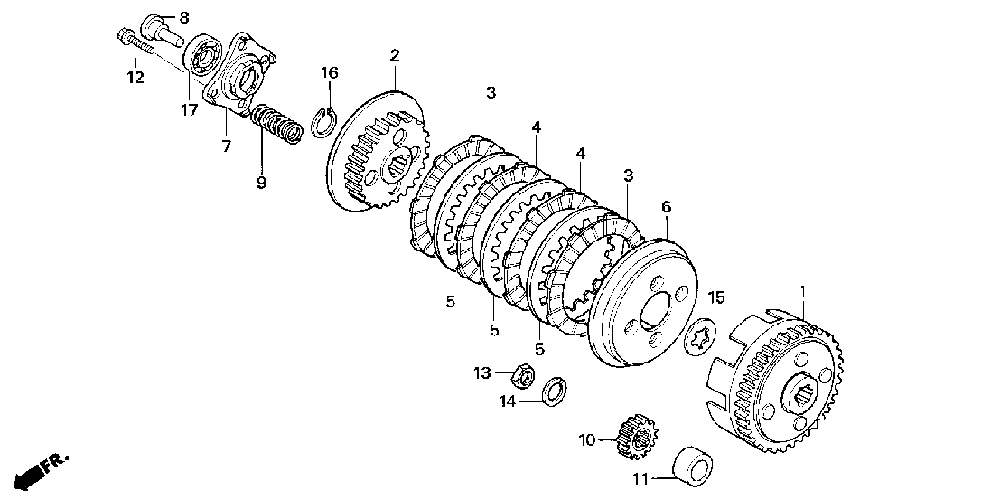 8
12
17
7
9
16
2
3
4
4
3
6
5
5
5
15
1
13
14
10
11
FR.