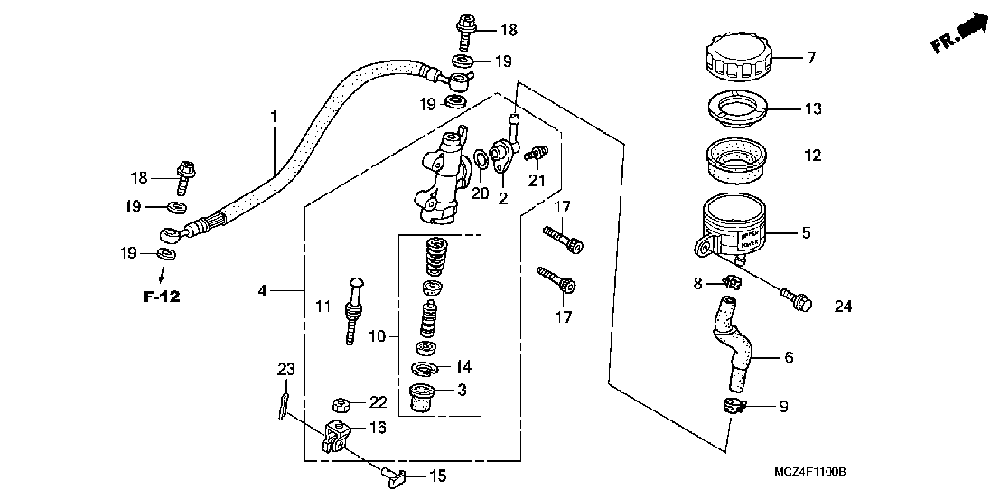 FR.

18
19
19
1
18
19
19
F-12
20
2
21
17
17
7
13
12
5
8
24
6
9
4
11
10
14
3
23
22
16
15
MCZ4F1100B