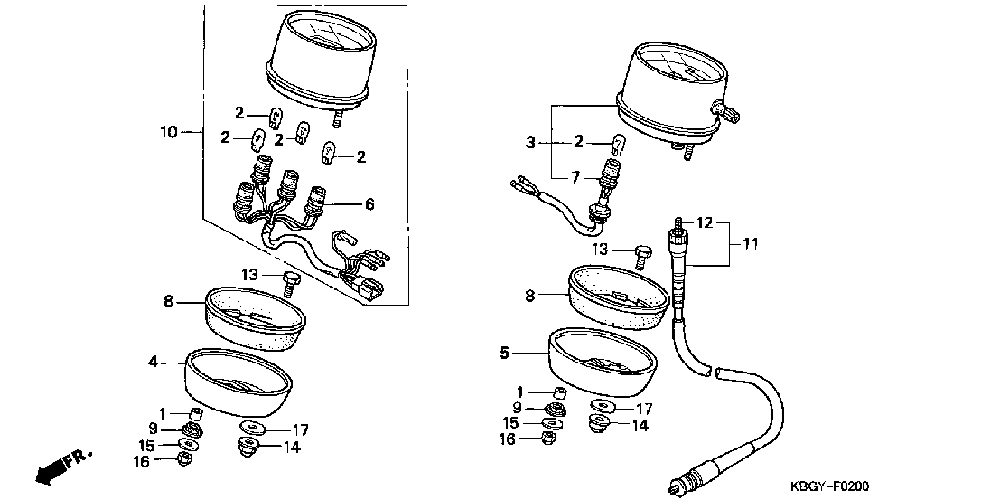 10
2
2
2
2
6
13
8
4
1
9
15
16
17
14
FR.
3
2
7
12
11
13
8
5
1
9
15
16
17
14
KBGY-F0200