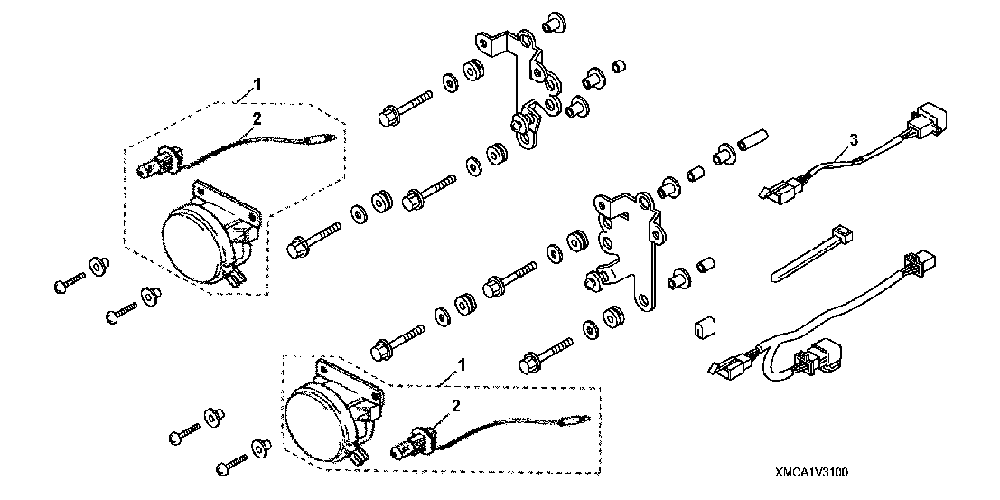 1
2
3
1
2
XMCA1V3100