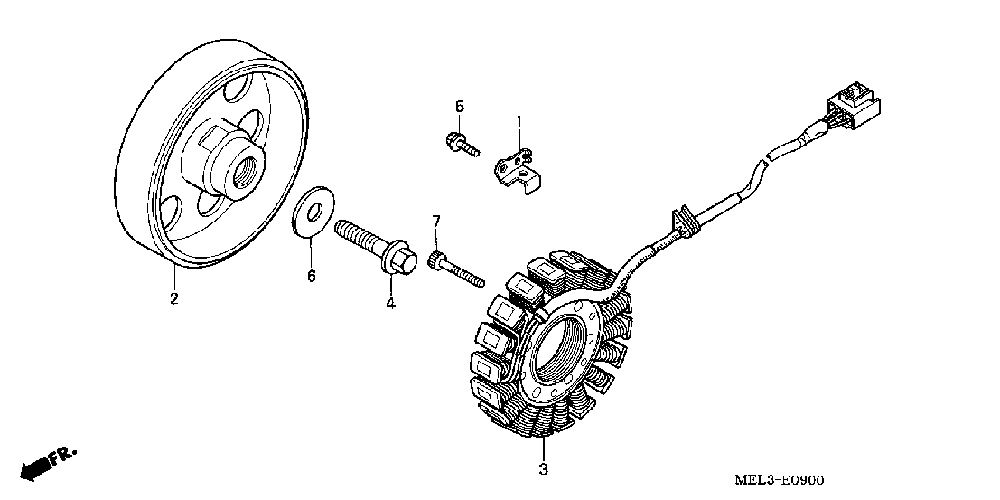 6
1
7
6
4
2
3
FR.
MEL3-E0900