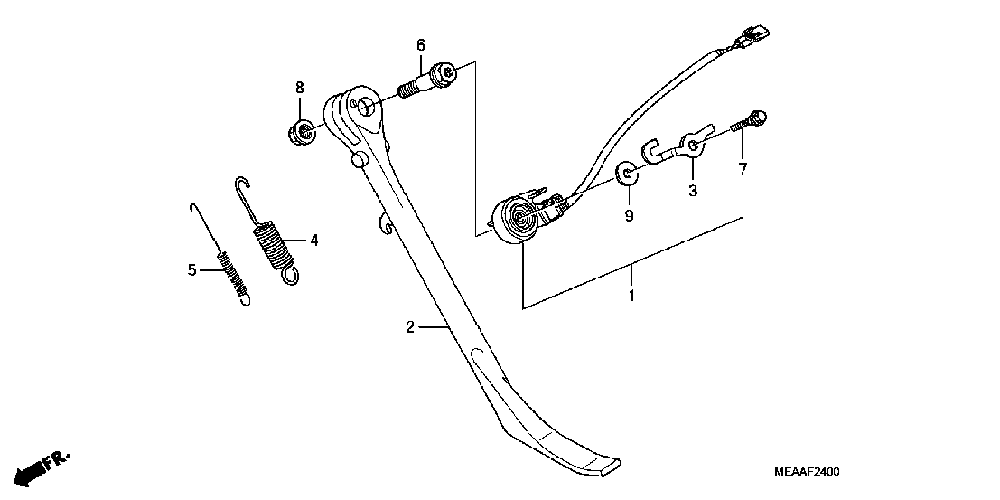 6
8
7
3
9
4
5
1
2
FR.
MEAAF2400