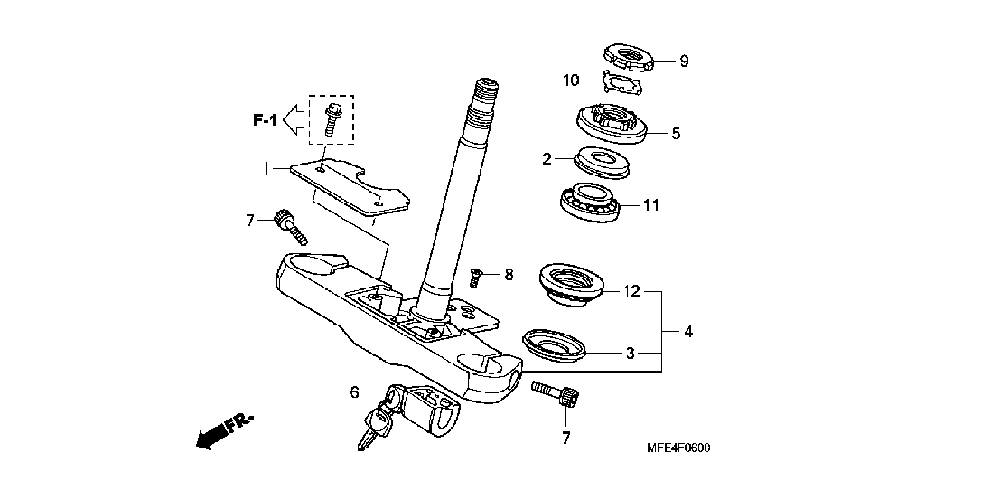 9
10
F-1
5
2
1
11
7
8
12
4
3
6
7
FR-
MFE4F0600